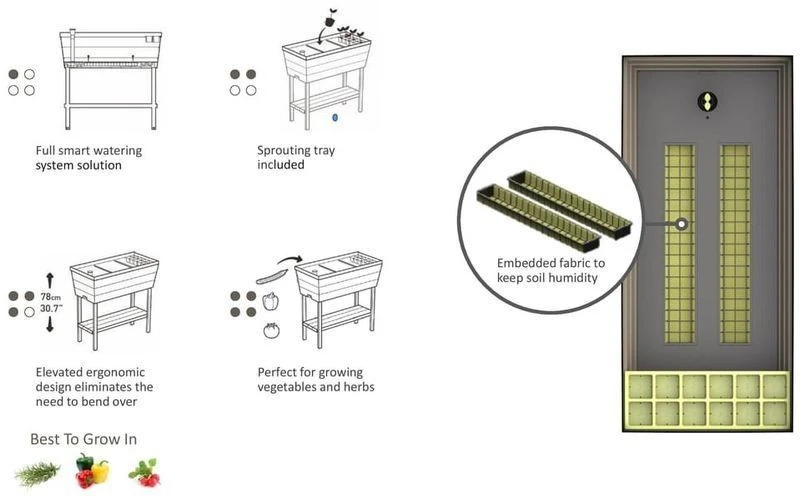 Full smart watering system solution

Sprouting tray included

78cm
30.7"

Elevated ergonomic design eliminates the need to bend over

Perfect for growing vegetables and herbs

Best To Grow In

Embedded fabric to keep soil humidity